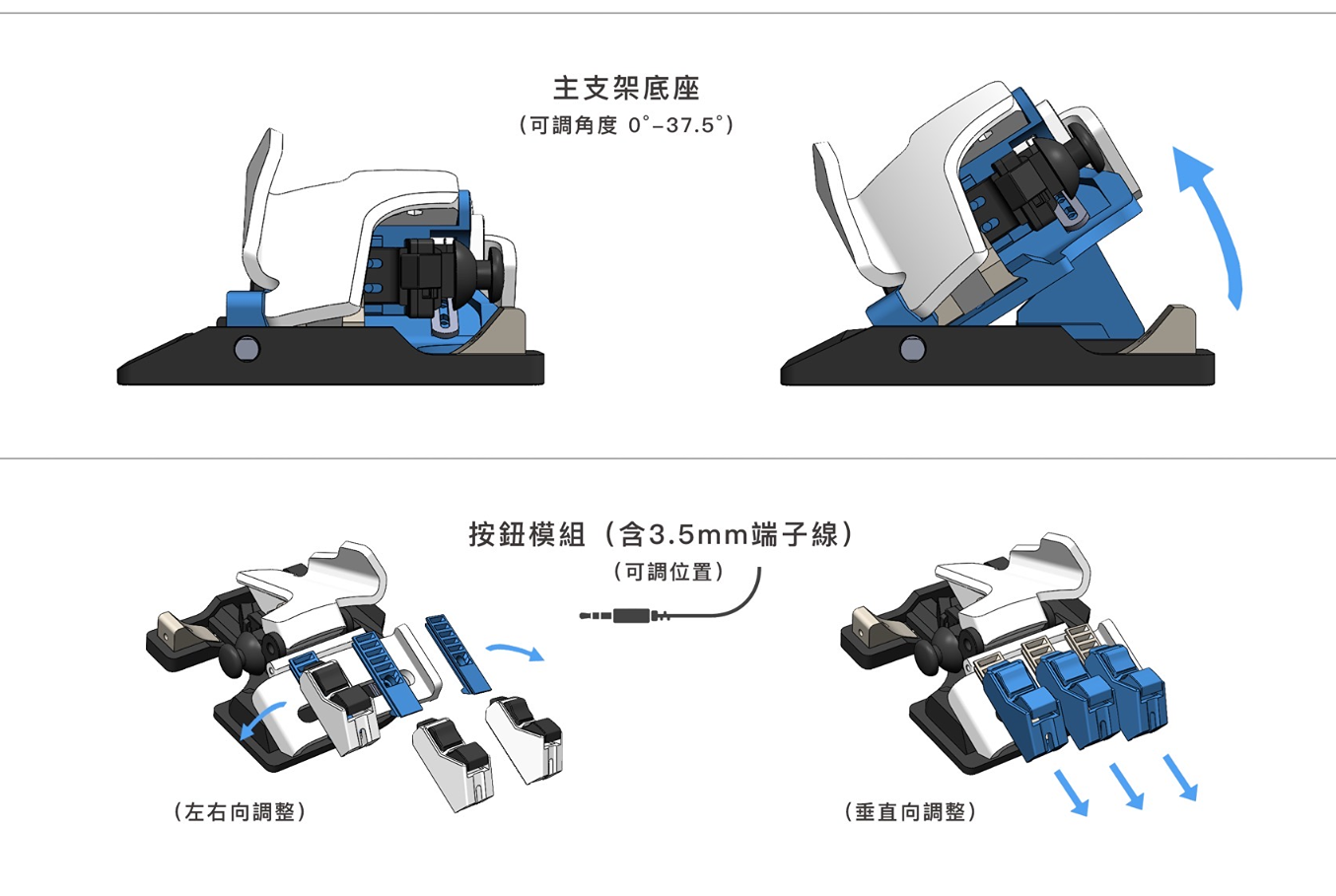 主支架底座
（可調角度 0°–37.5°）

按鈕模組（含3.5mm端子線）
（可調位置）

（左右向調整）

（垂直向調整）