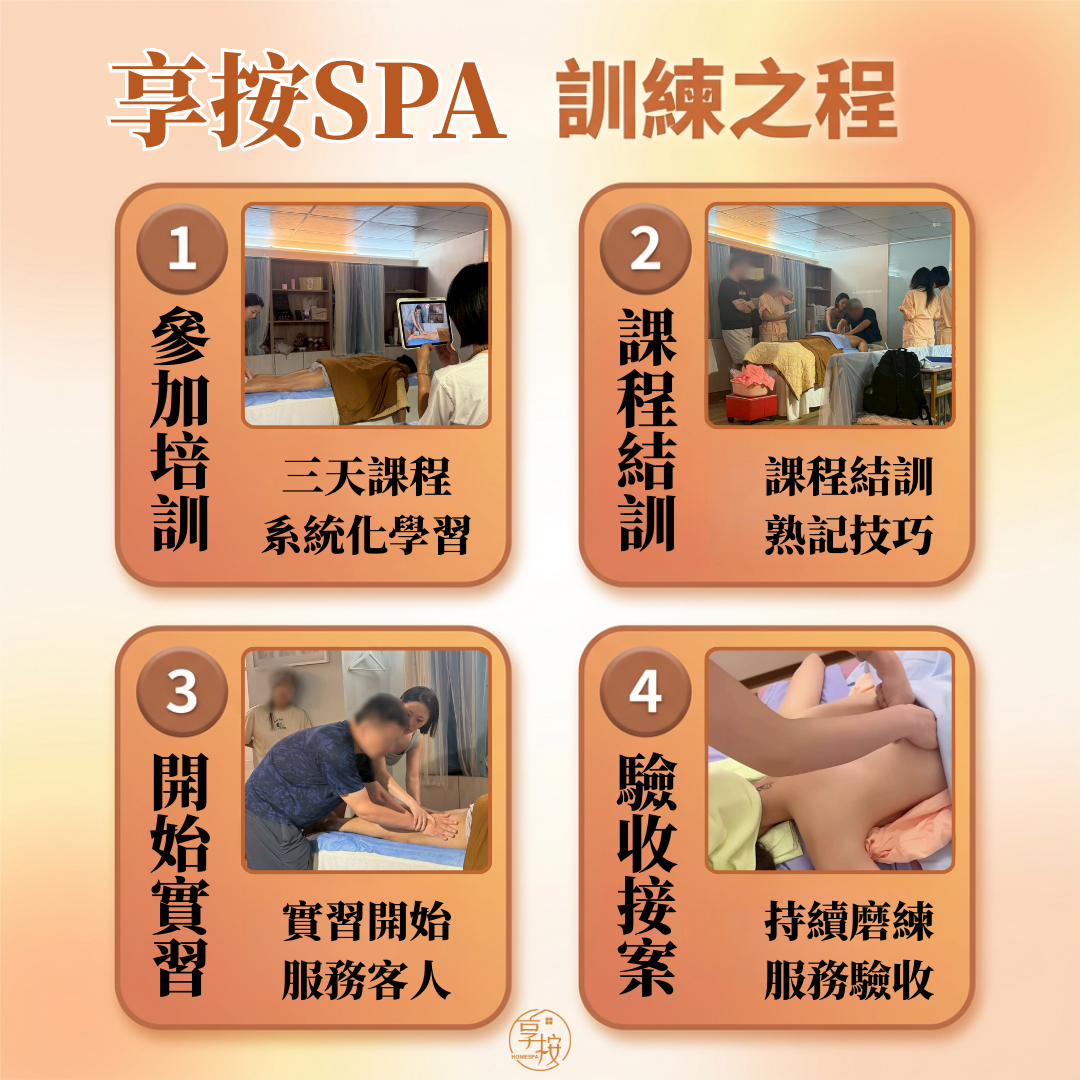 享按SPA 訓練之程

1
參加培訓
三天課程
系統化學習

2
課程結訓
課程結訓
熟記技巧

3
開始實習
實習開始
服務客人

4
驗收接案
持續磨練
服務驗收

享按
HOMESPA